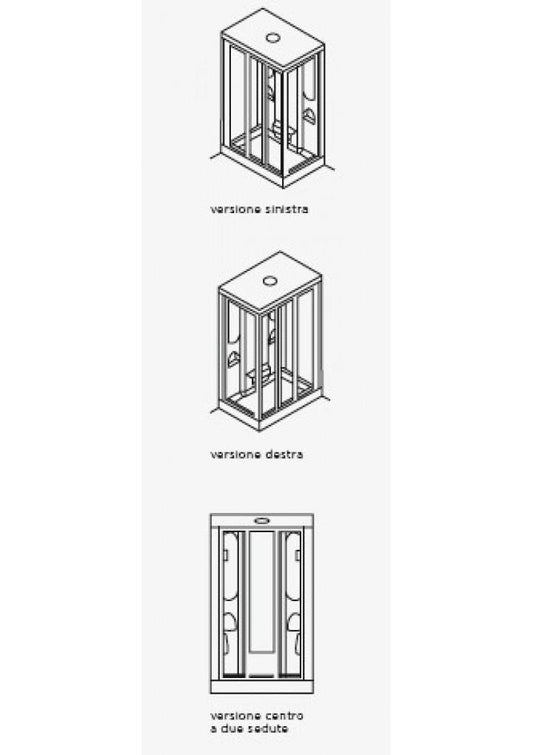 versione sinistra

versione destra

versione centro
a due sedute