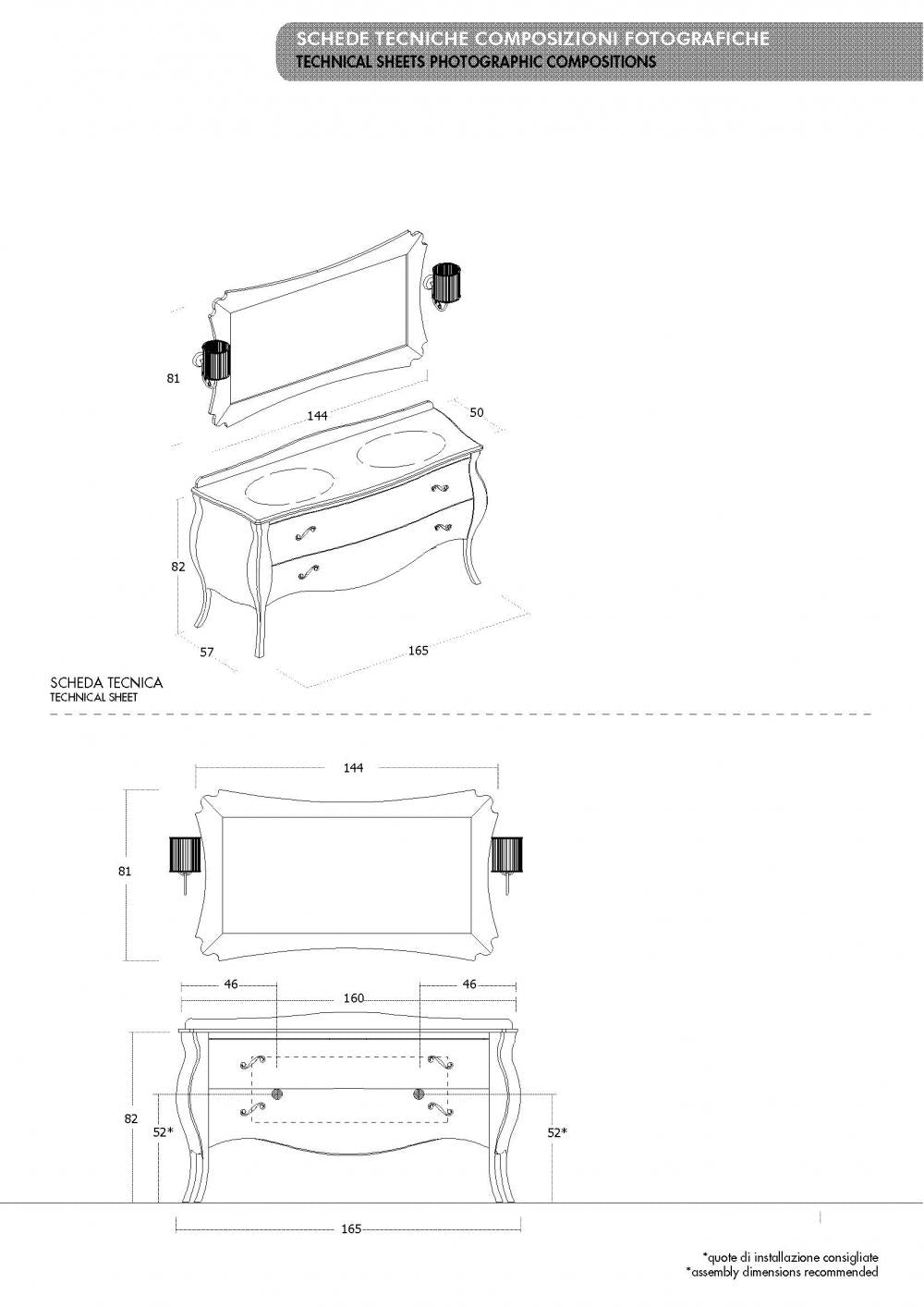 SCHEDE TECNICHE COMPOSIZIONI FOTOGRAFICHE
TECHNICAL SHEETS PHOTOGRAPHIC COMPOSITIONS

81
144
50
82
57
165

SCHEDA TECNICA
TECHNICAL SHEET

144
81
46
46
160
82
52*
52*
165

*quote di installazione consigliate
*assembly dimensions recommended